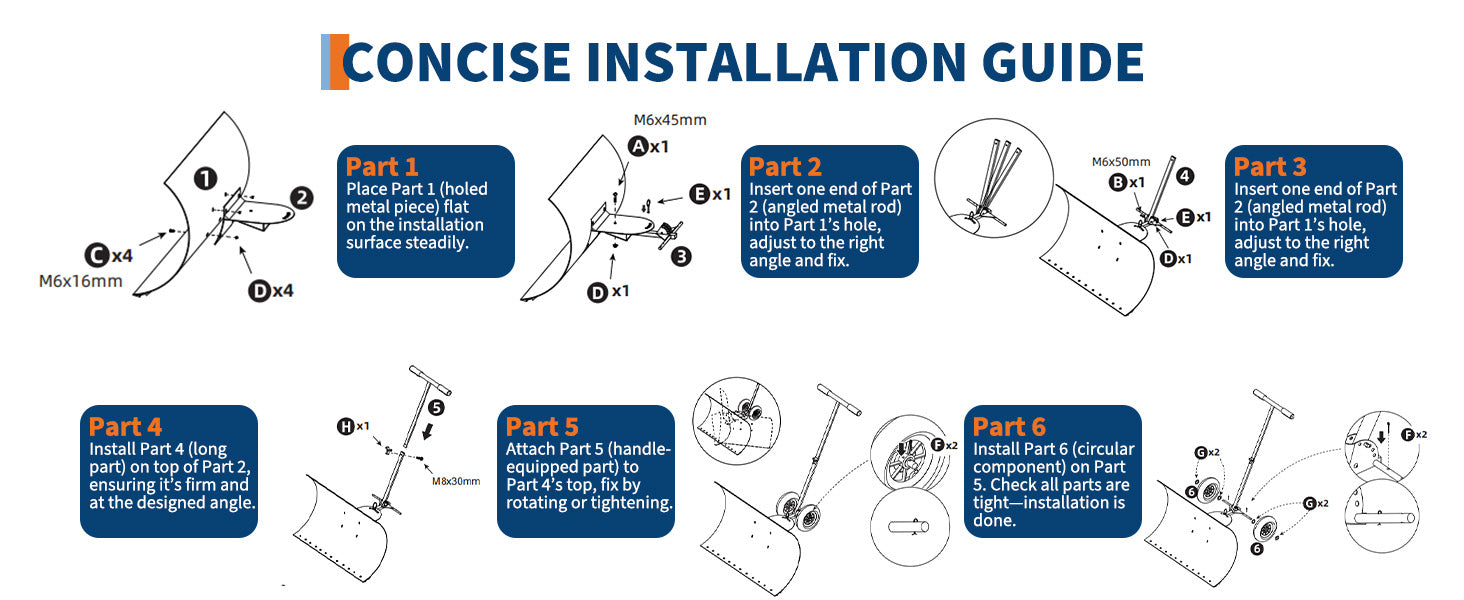 CONCISE INSTALLATION GUIDE

1
2
C x4
M6x16mm
D x4

Part 1
Place Part 1 (holed metal piece) flat on the installation surface steadily.

M6x45mm
A x1
E x1
3
D x1

Part 2
Insert one end of Part 2 (angled metal rod) into Part 1's hole, adjust to the right angle and fix.

M6x50mm
B x1
4
E x1
D x1

Part 3
Insert one end of Part 2 (angled metal rod) into Part 1's hole, adjust to the right angle and fix.

Part 4
Install Part 4 (long part) on top of Part 2, ensuring it's firm and at the designed angle.

H x1
5
M8x30mm

Part 5
Attach Part 5 (handle-equipped part) to Part 4's top, fix by rotating or tightening.

F x2

Part 6
Install Part 6 (circular component) on Part 5. Check all parts are tight—installation is done.

G x2
6
G x2
6
F x2