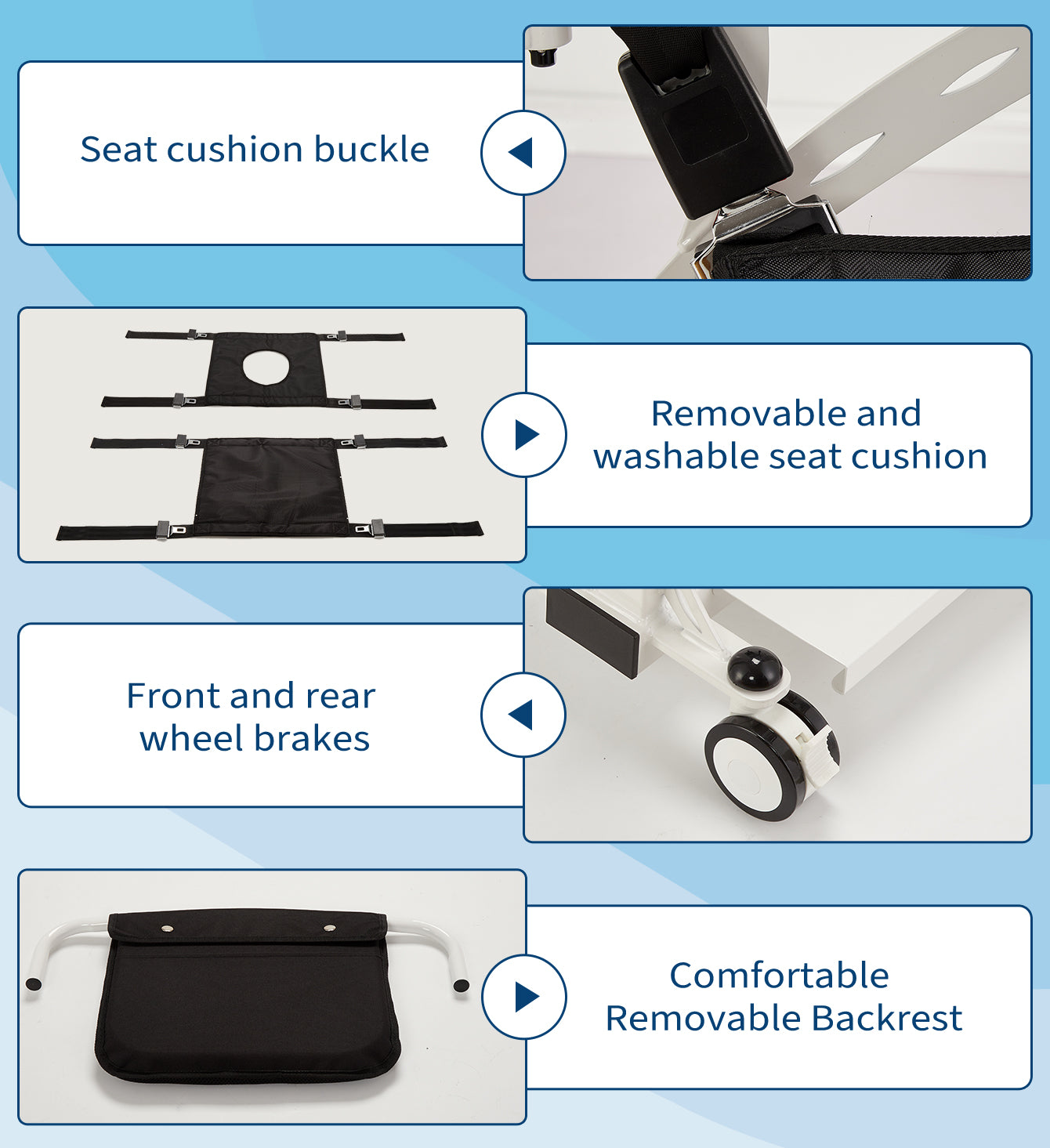 Seat cushion buckle

Removable and washable seat cushion

Front and rear wheel brakes

Comfortable Removable Backrest