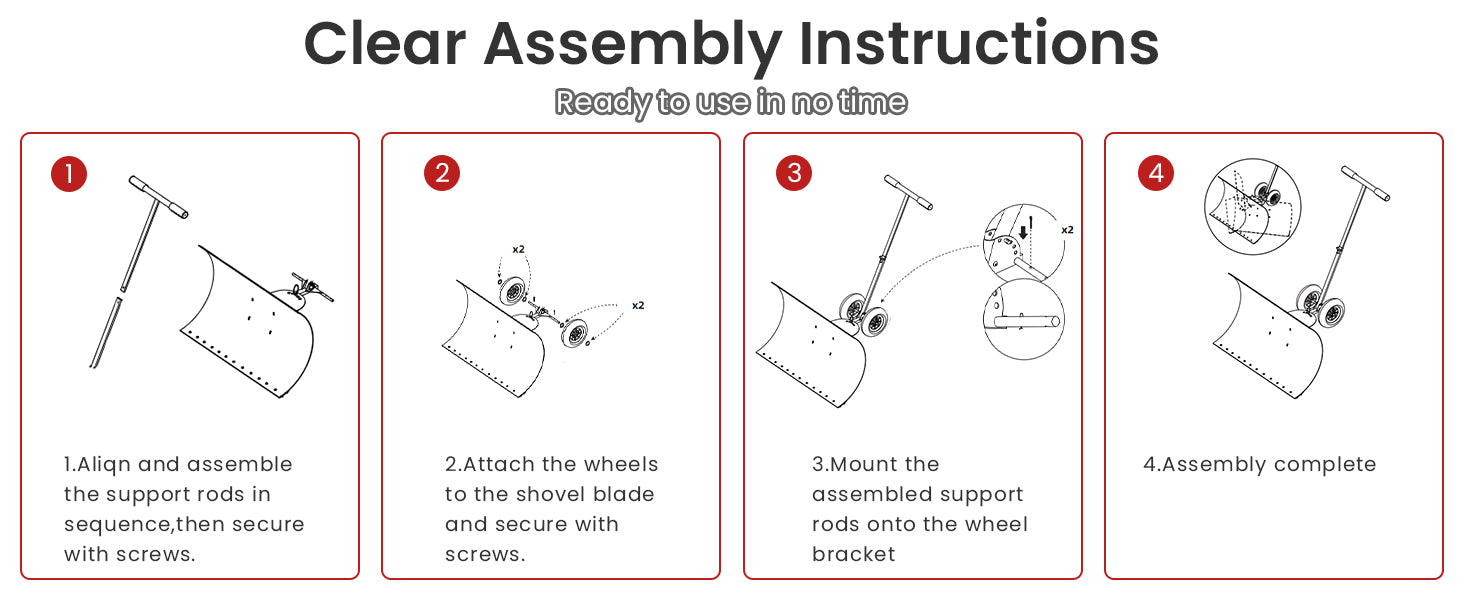 Clear Assembly Instructions

Ready to use in no time

1

1.Aliqn and assemble the support rods in sequence,then secure with screws.

2

x2

x2

2.Attach the wheels to the shovel blade and secure with screws.

3

x2

3.Mount the assembled support rods onto the wheel bracket

4

4.Assembly complete