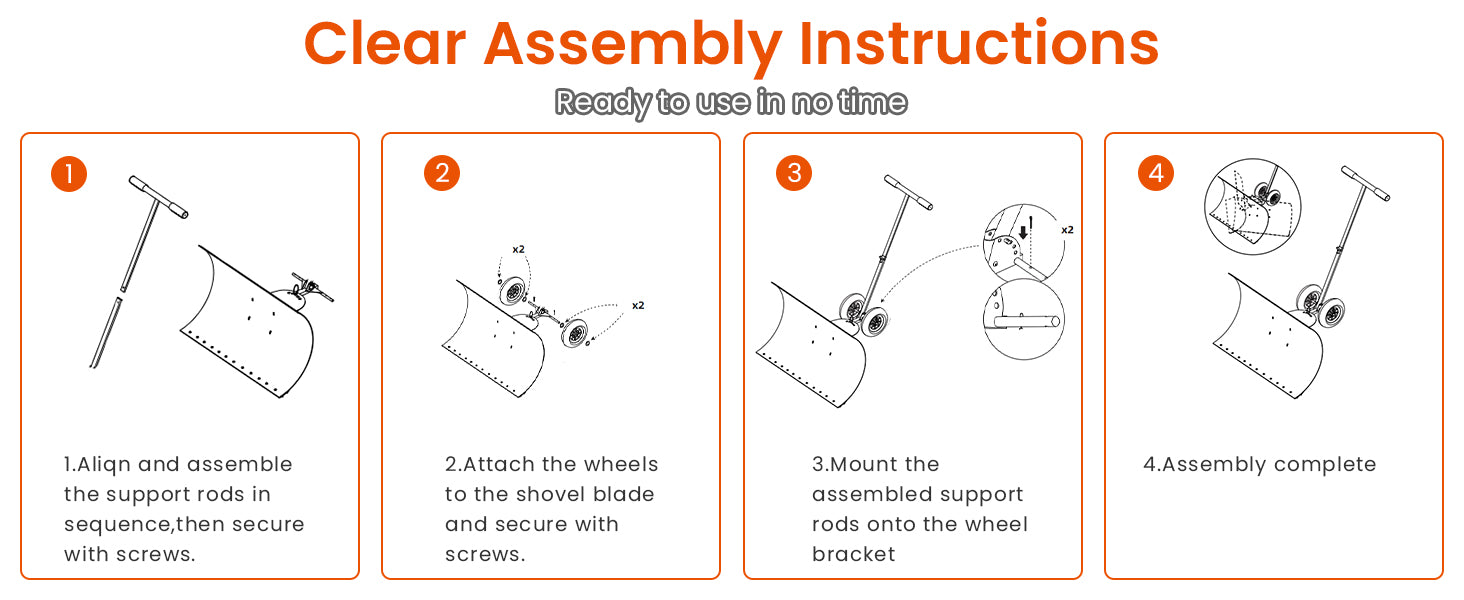 Clear Assembly Instructions

Ready to use in no time

1

1.Aliqn and assemble the support rods in sequence,then secure with screws.

2

x2

x2

2.Attach the wheels to the shovel blade and secure with screws.

3

x2

3.Mount the assembled support rods onto the wheel bracket

4

4.Assembly complete