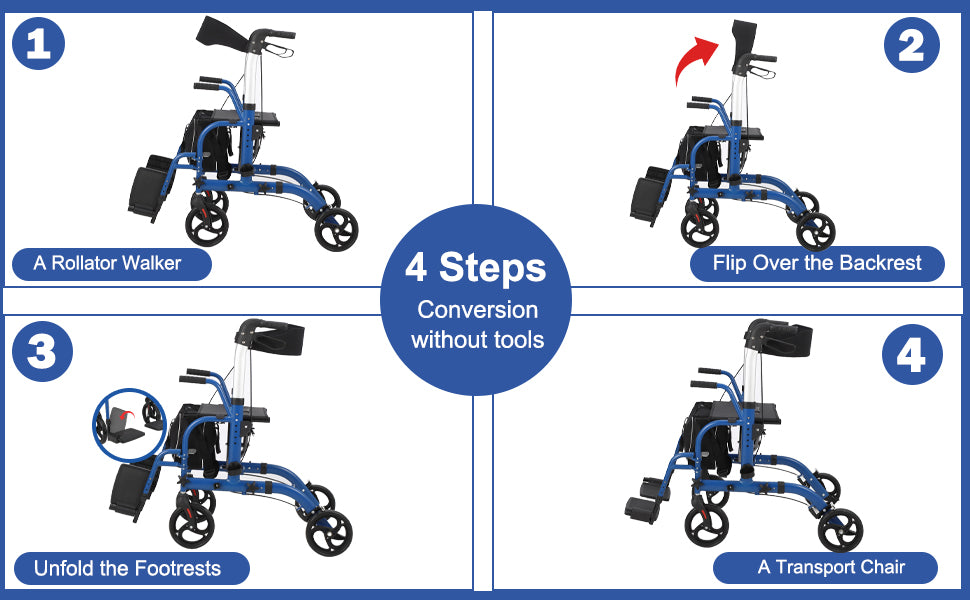 1

A Rollator Walker

2

Flip Over the Backrest

4 Steps
Conversion without tools

3

Unfold the Footrests

4

A Transport Chair